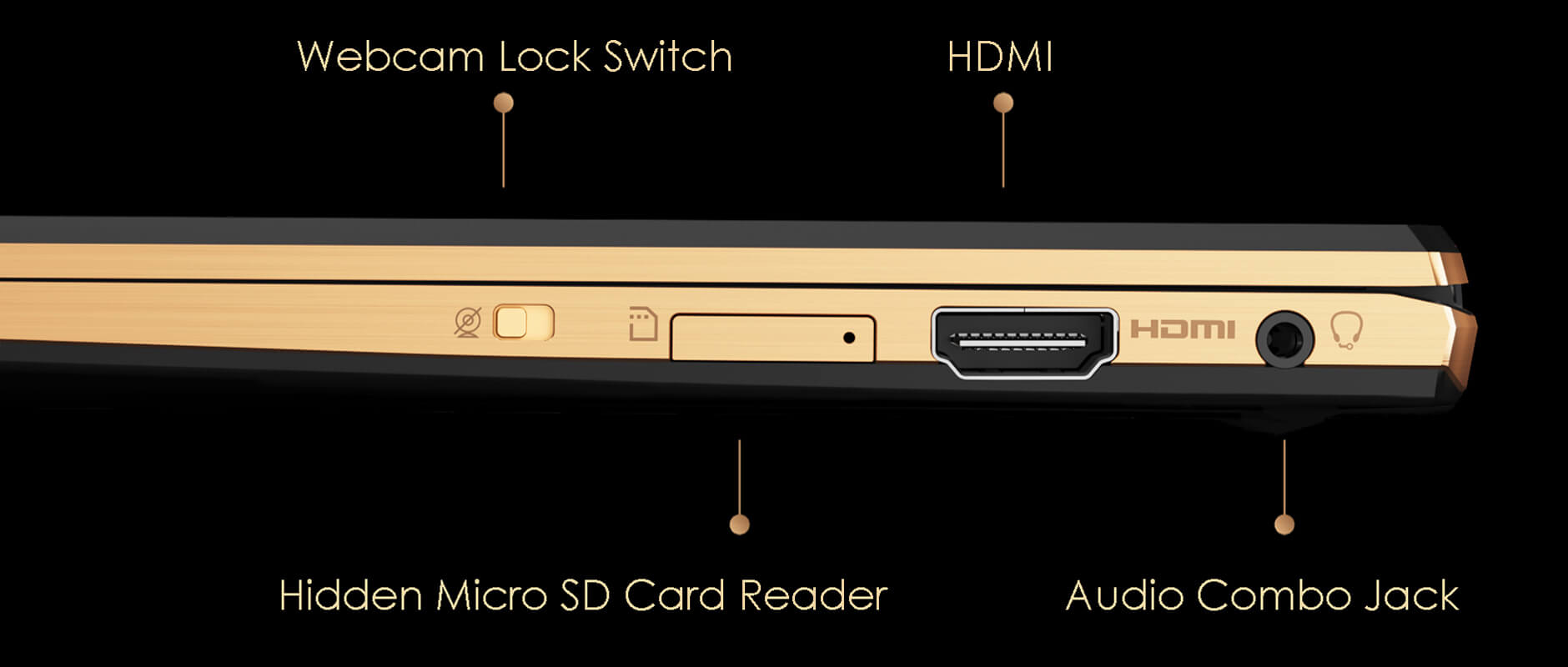 Webcam Lock Switch

HDMI

HDMI

Hidden Micro SD Card Reader

Audio Combo Jack